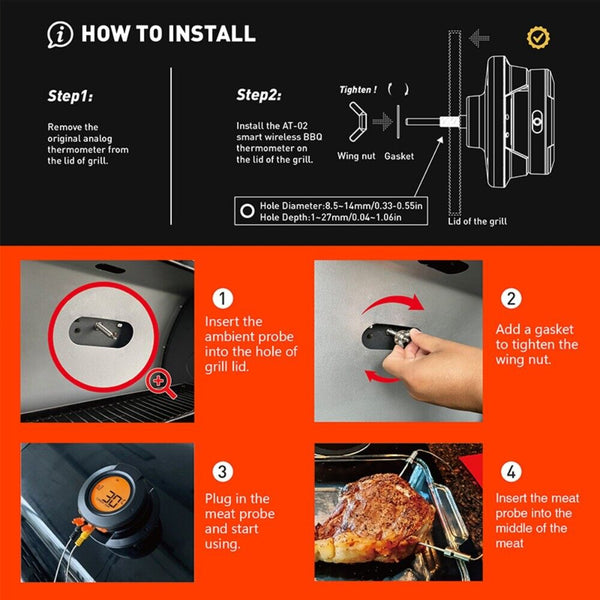 HOW TO INSTALL

Step1:

Remove the original analog thermometer from the lid of grill.

Step2:

Install the AT-02 smart wireless BBQ thermometer on the lid of the grill.

Tighten !

Wing nut Gasket

Hole Diameter:8.5~14mm/0.33-0.55in
Hole Depth:1~27mm/0.04~1.06in

Lid of the grill

1
Insert the ambient probe into the hole of grill lid.

2
Add a gasket to tighten the wing nut.

30°

3
Plug in the meat probe and start using.

4
Insert the meat probe into the middle of the meat